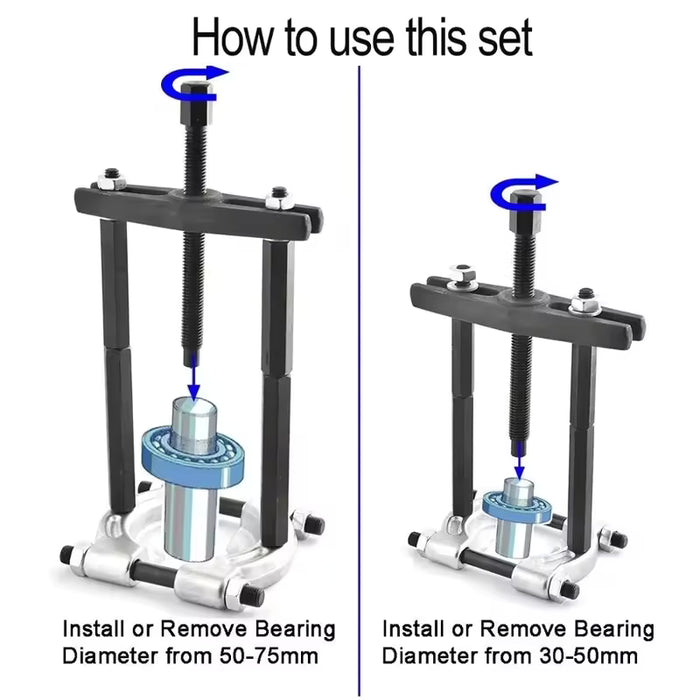 How to use this set

Install or Remove Bearing Diameter from 50-75mm

Install or Remove Bearing Diameter from 30-50mm